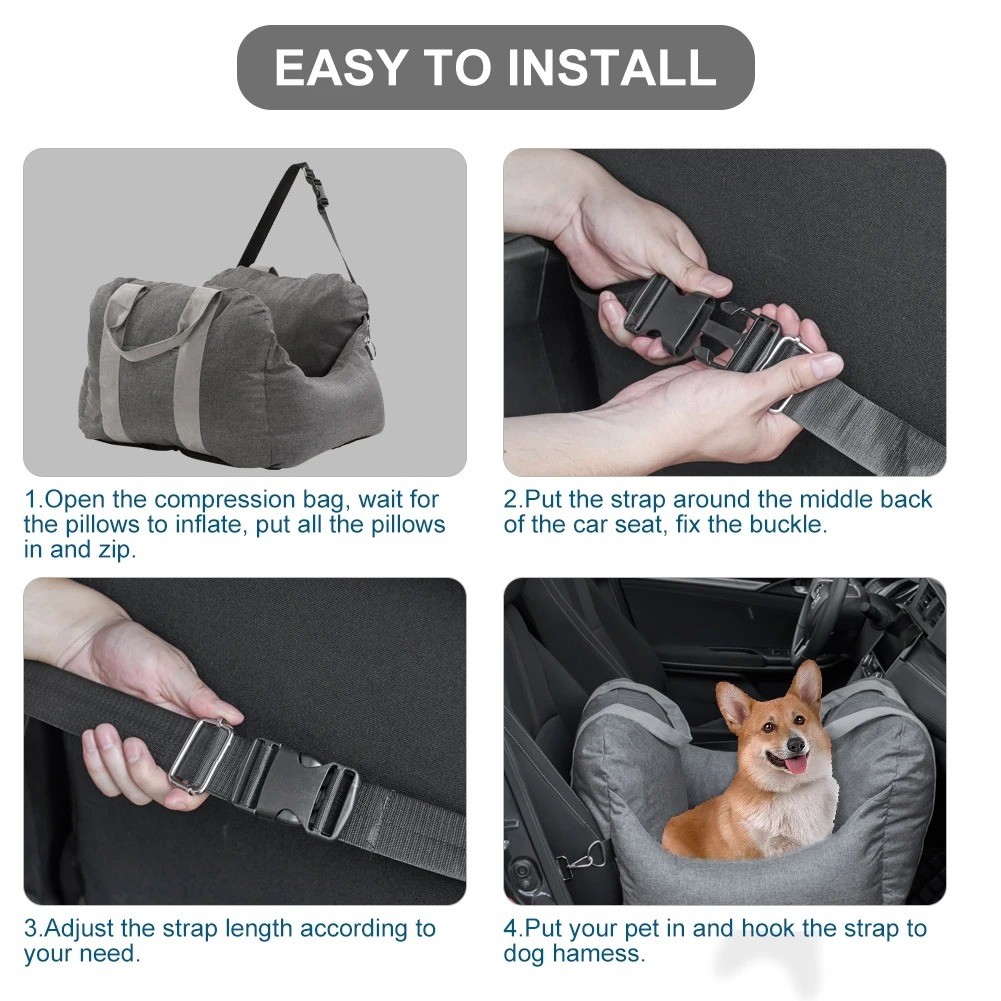 EASY TO INSTALL

1.Open the compression bag, wait for the pillows to inflate, put all the pillows in and zip.

2.Put the strap around the middle back of the car seat, fix the buckle.

3.Adjust the strap length according to your need.

4.Put your pet in and hook the strap to dog hamess.